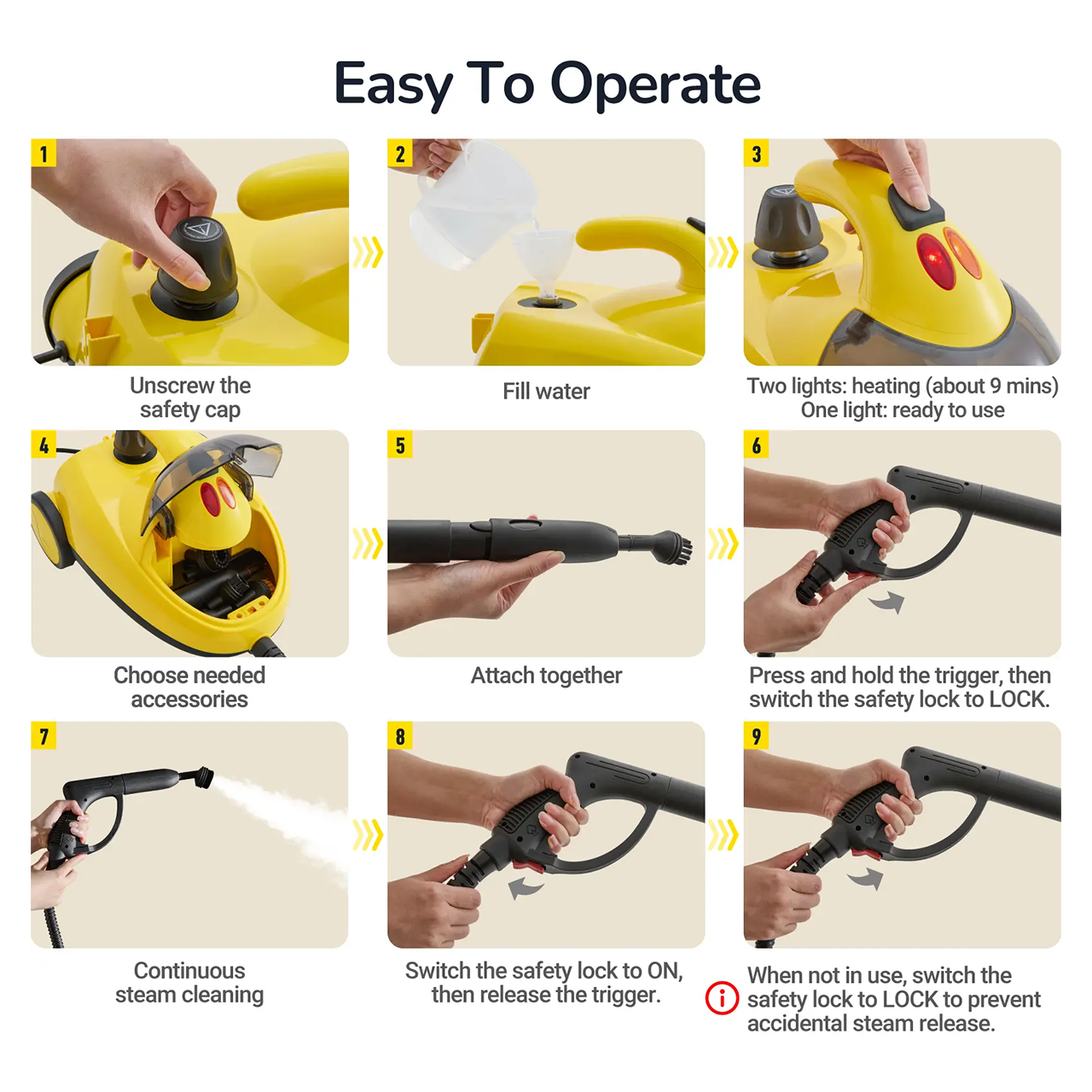 Easy To Operate

1
Unscrew the safety cap

2
Fill water

3
Two lights: heating (about 9 mins)
One light: ready to use

4
Choose needed accessories

5
Attach together

6
Press and hold the trigger, then switch the safety lock to LOCK.

7
Continuous steam cleaning

8
Switch the safety lock to ON, then release the trigger.

9
When not in use, switch the safety lock to LOCK to prevent accidental steam release.